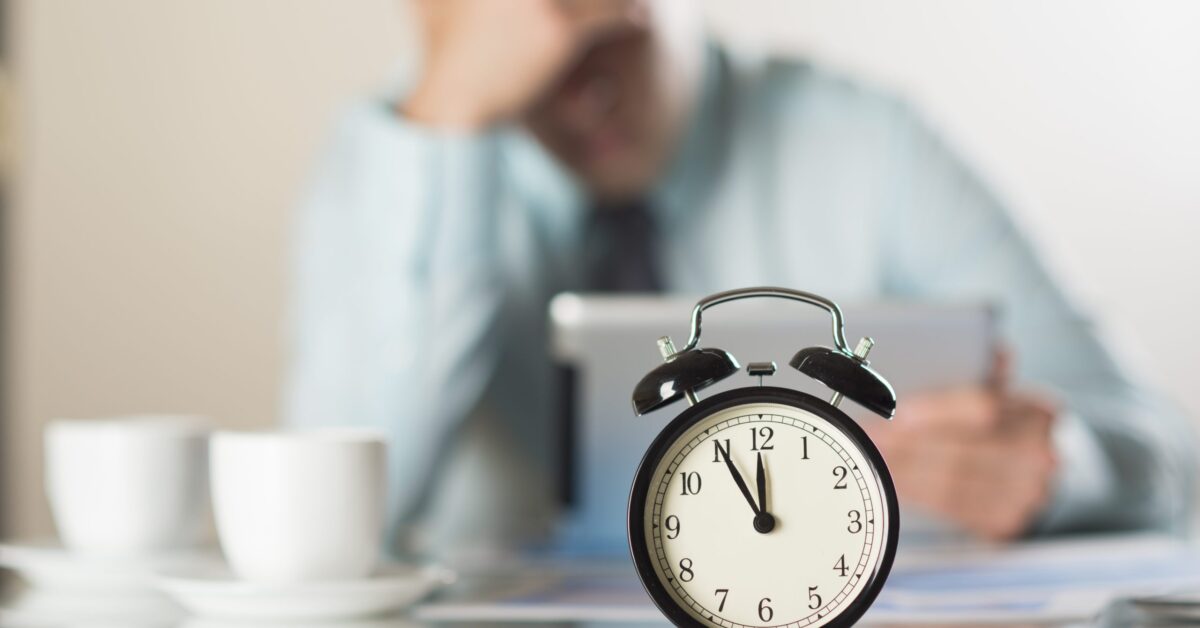 11 12 1 2 3 4 5 6 7 8 9 10